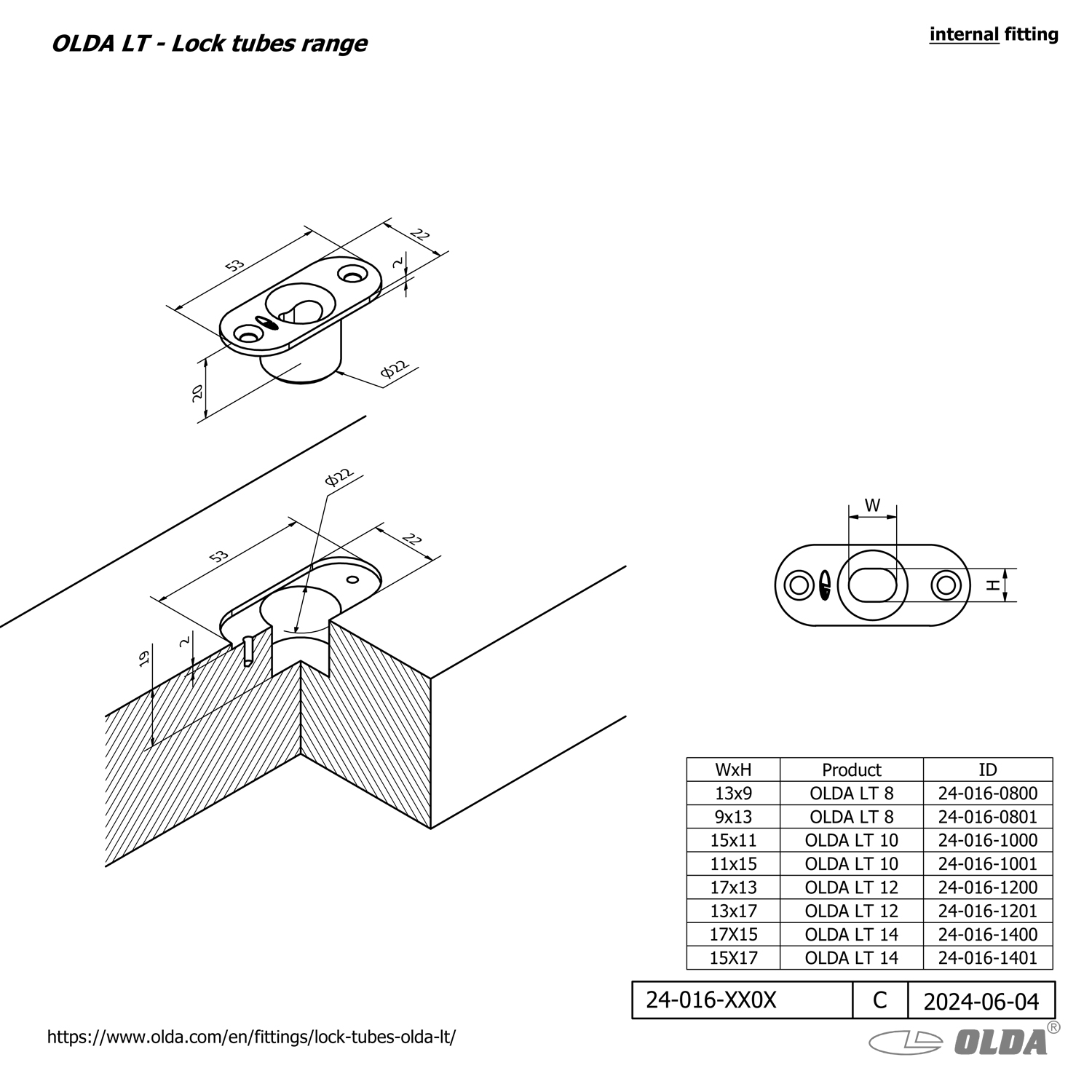 OLDA LT - Lock tubes range

internal fitting

53

22

2

20

Φ22

Φ22

53

22

19

2

W

H

| WxH | Product | ID |
|---|---|---|
| 13x9 | OLDA LT 8 | 24-016-0800 |
| 9x13 | OLDA LT 8 | 24-016-0801 |
| 15x11 | OLDA LT 10 | 24-016-1000 |
| 11x15 | OLDA LT 10 | 24-016-1001 |
| 17x13 | OLDA LT 12 | 24-016-1200 |
| 13x17 | OLDA LT 12 | 24-016-1201 |
| 17X15 | OLDA LT 14 | 24-016-1400 |
| 15X17 | OLDA LT 14 | 24-016-1401 |

| 24-016-XX0X | C | 2024-06-04 |
|---|---|---|

https://www.olda.com/en/fittings/lock-tubes-olda-lt/

OLDA®